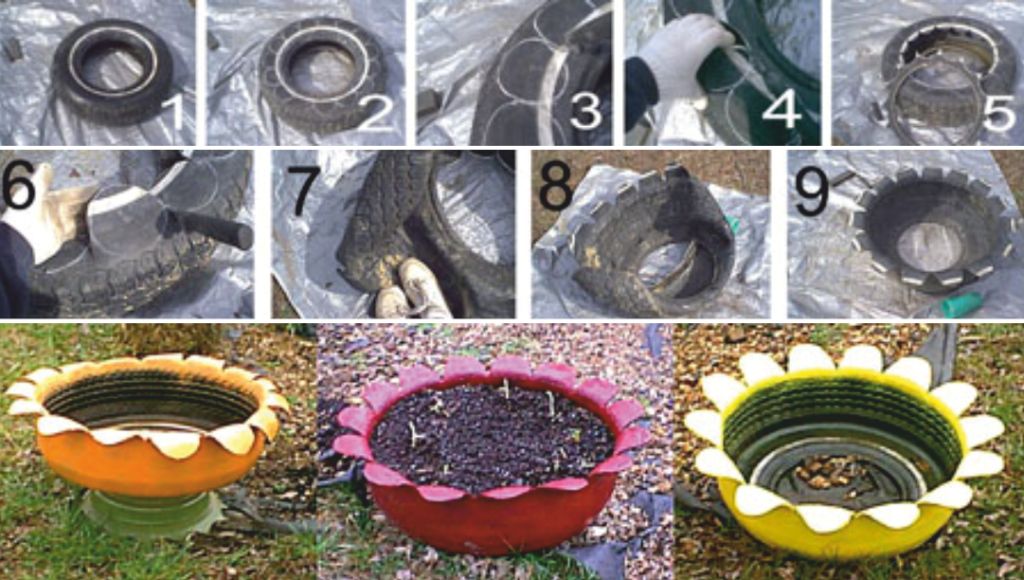 1
2
3
4
5
6
7
8
9